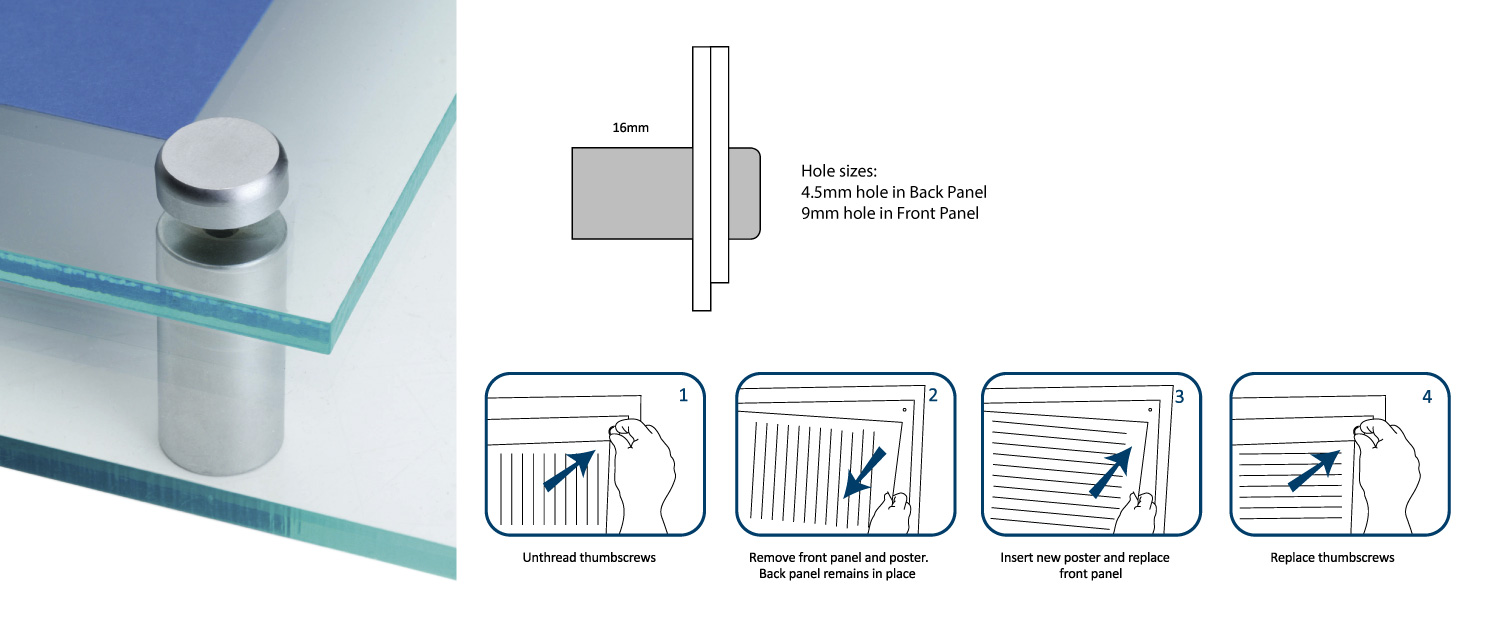 16mm

Hole sizes:
4.5mm hole in Back Panel
9mm hole in Front Panel

1

Unthread thumbscrews

2

Remove front panel and poster. Back panel remains in place

3

Insert new poster and replace front panel

4

Replace thumbscrews